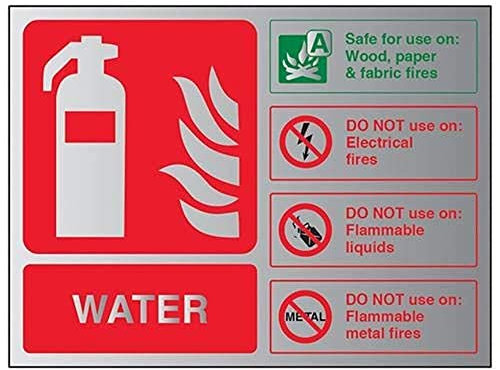 WATER

A

Safe for use on: Wood, paper & fabric fires

DO NOT use on: Electrical fires

DO NOT use on: Flammable liquids

METAL

DO NOT use on: Flammable metal fires