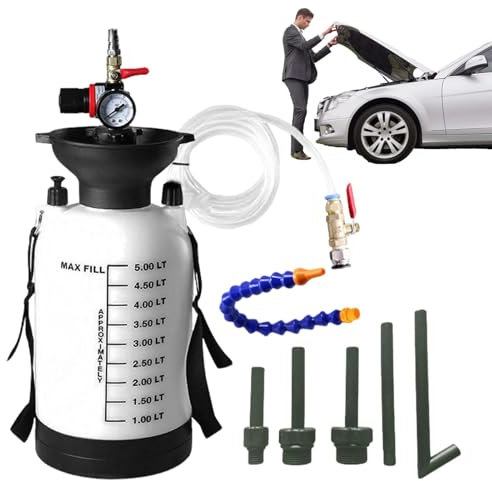 MAX FILL
5.00 LT
4.50 LT
4.00 LT
3.50 LT
3.00 LT
2.50 LT
2.00 LT
1.50 LT
1.00 LT
APPROXIMATELY