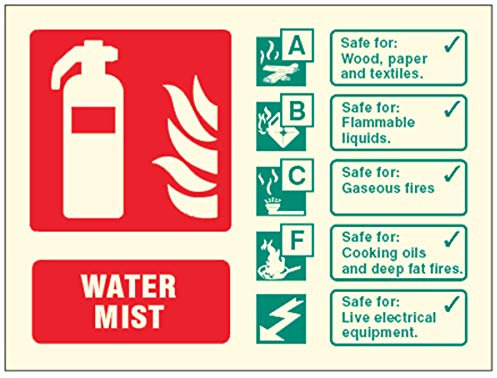 WATER MIST

A
Safe for: Wood, paper and textiles. ✓

B
Safe for: Flammable liquids. ✓

C
Safe for: Gaseous fires ✓

F
Safe for: Cooking oils and deep fat fires. ✓

Safe for: Live electrical equipment. ✓