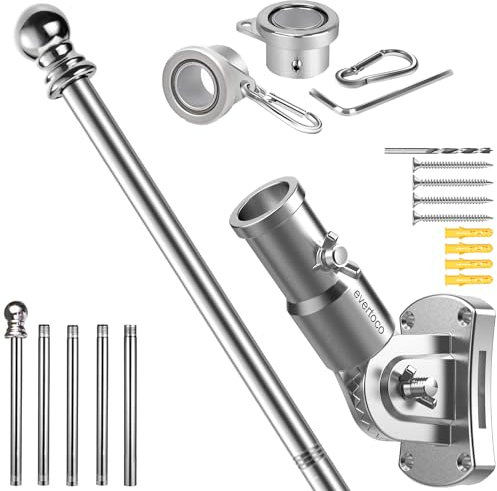 evertoco