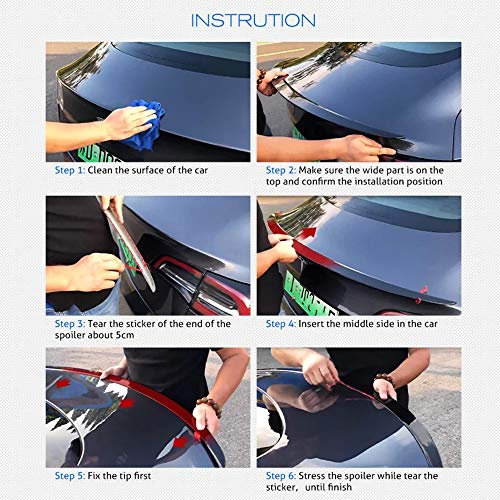 INSTRUTION

Step 1: Clean the surface of the car

Step 2: Make sure the wide part is on the top and confirm the installation position

Step 3: Tear the sticker of the end of the spoiler about 5cm

Step 4: Insert the middle side in the car

Step 5: Fix the tip first

Step 6: Stress the spoiler while tear the sticker, until finish