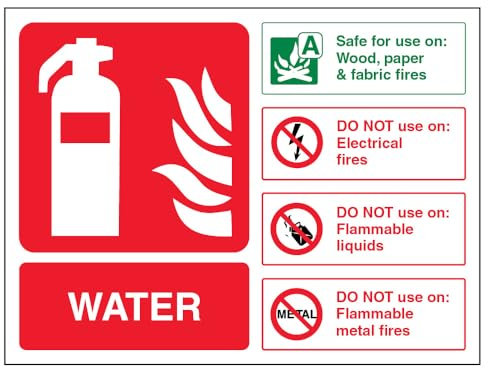 WATER

A

Safe for use on: Wood, paper & fabric fires

DO NOT use on: Electrical fires

DO NOT use on: Flammable liquids

METAL

DO NOT use on: Flammable metal fires