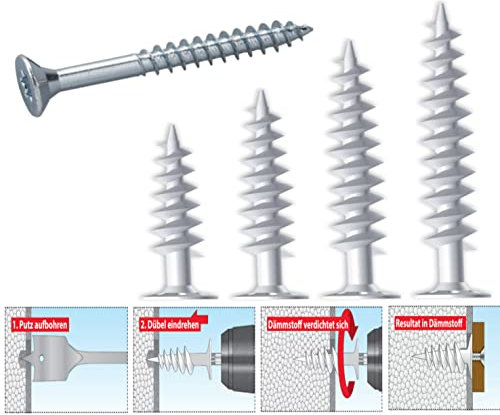 1. Putz aufbohren

2. Dübel eindrehen

Dämmstoff verdichtet sich

Resultat in Dämmstoff