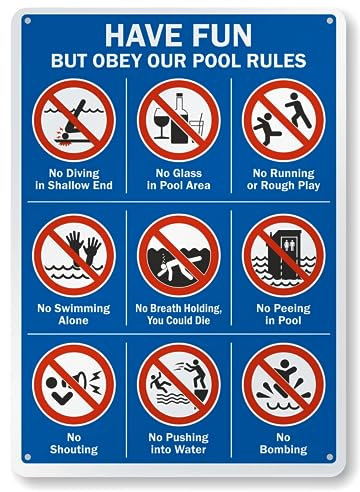 HAVE FUN
BUT OBEY OUR POOL RULES

No Diving in Shallow End

No Glass in Pool Area

No Running or Rough Play

No Swimming Alone

No Breath Holding, You Could Die

No Peeing in Pool

No Shouting

No Pushing into Water

No Bombing