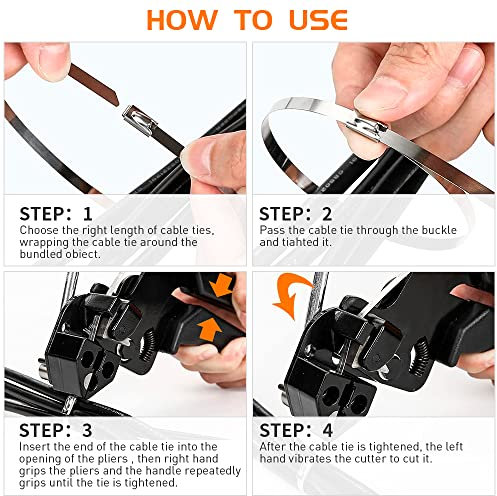 HOW TO USE

STEP: 1
Choose the right length of cable ties, wrapping the cable tie around the bundled obiect.

STEP: 2
Pass the cable tie through the buckle and tiahted it.

STEP: 3
Insert the end of the cable tie into the opening of the pliers , then right hand grips the pliers and the handle repeatedly grips until the tie is tightened.

STEP: 4
After the cable tie is tightened, the left hand vibrates the cutter to cut it.