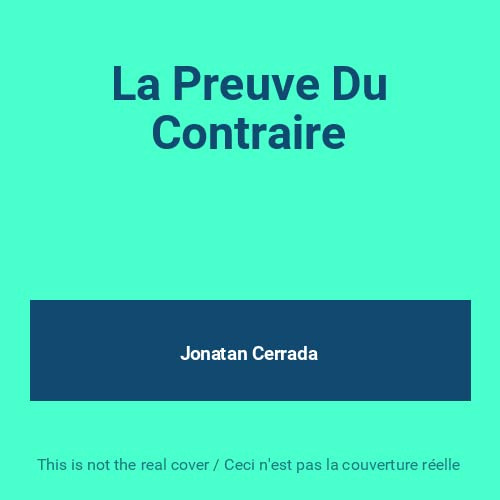 La Preuve Du Contraire

Jonatan Cerrada

This is not the real cover / Ceci n'est pas la couverture réelle