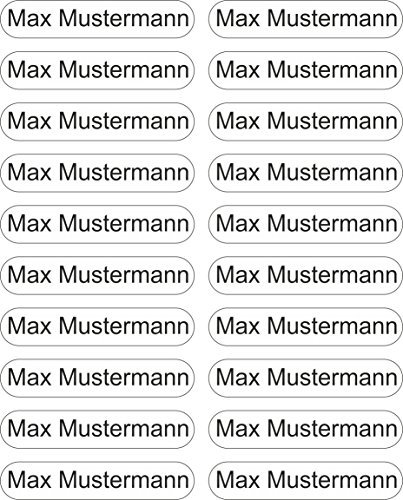 Max Mustermann

Max Mustermann

Max Mustermann

Max Mustermann

Max Mustermann

Max Mustermann

Max Mustermann

Max Mustermann

Max Mustermann

Max Mustermann

Max Mustermann

Max Mustermann

Max Mustermann

Max Mustermann

Max Mustermann

Max Mustermann

Max Mustermann

Max Mustermann

Max Mustermann

Max Mustermann