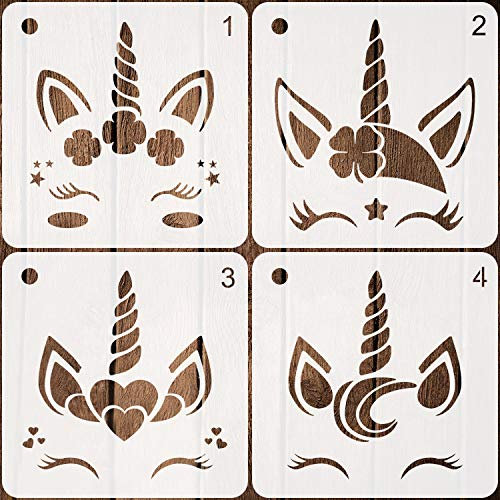 1

2

3

4