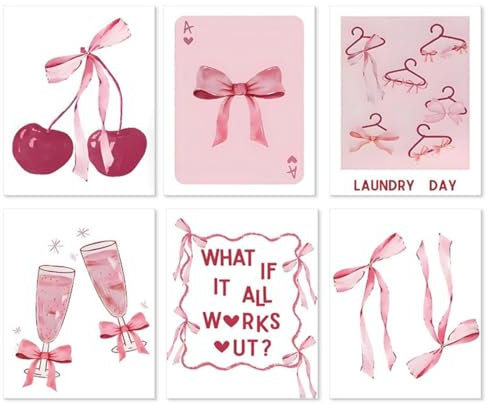 A

A

LAUNDRY DAY

WHAT IF IT ALL W♥RKS ♥UT?