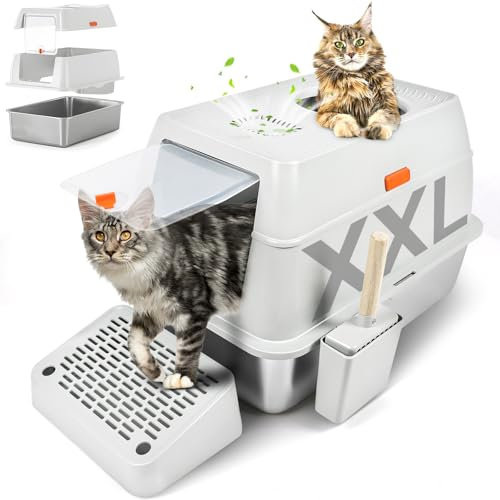 XXL