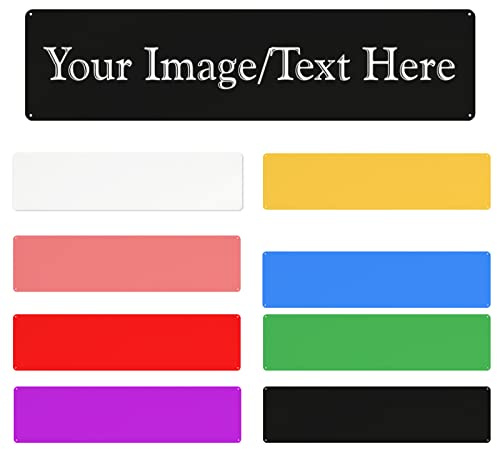 Your Image/Text Here