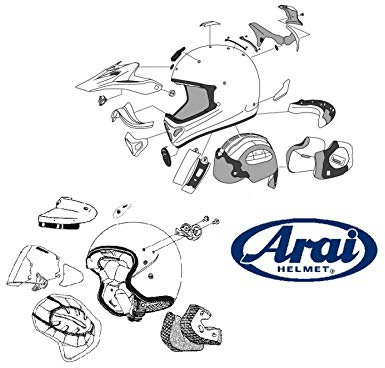 Arai
HELMET®