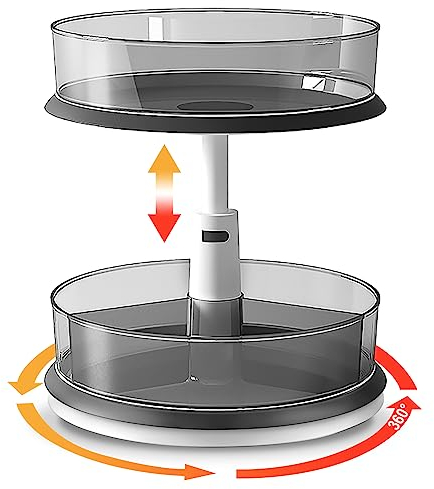 360°