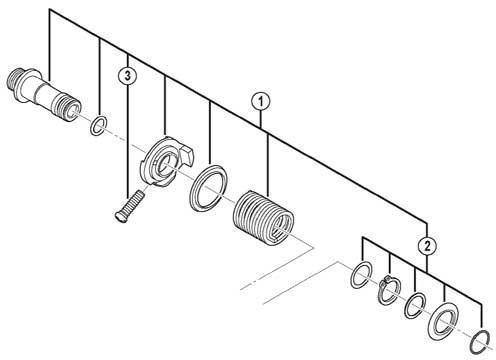 3
1
2