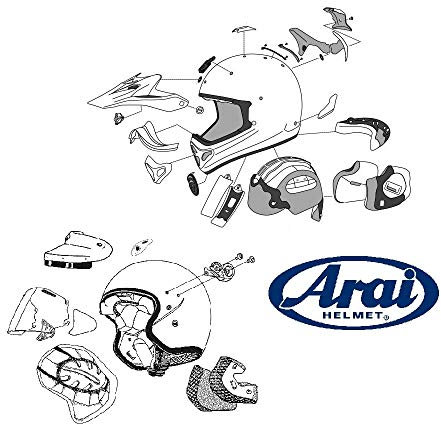 Arai
HELMET®