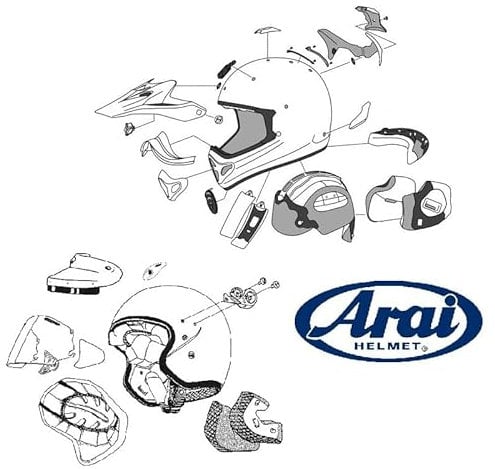 Arai
HELMET