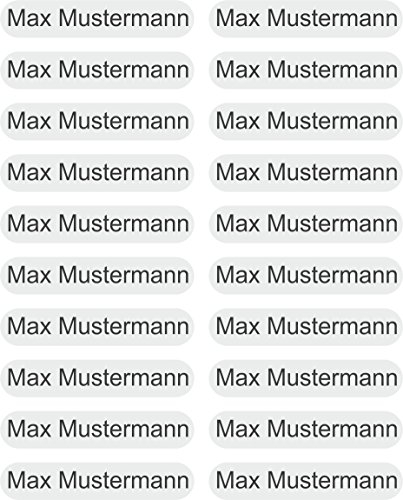 Max Mustermann
Max Mustermann
Max Mustermann
Max Mustermann
Max Mustermann
Max Mustermann
Max Mustermann
Max Mustermann
Max Mustermann
Max Mustermann

Max Mustermann
Max Mustermann
Max Mustermann
Max Mustermann
Max Mustermann
Max Mustermann
Max Mustermann
Max Mustermann
Max Mustermann
Max Mustermann