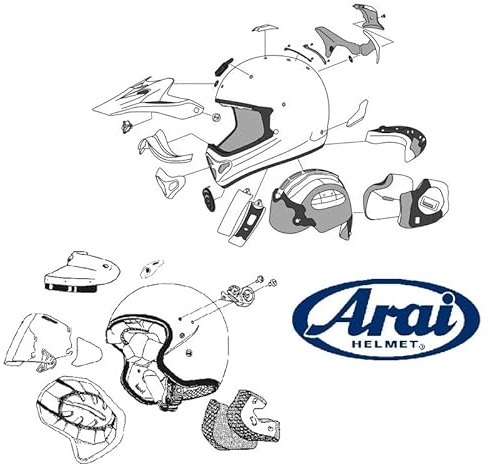 Arai
HELMET®